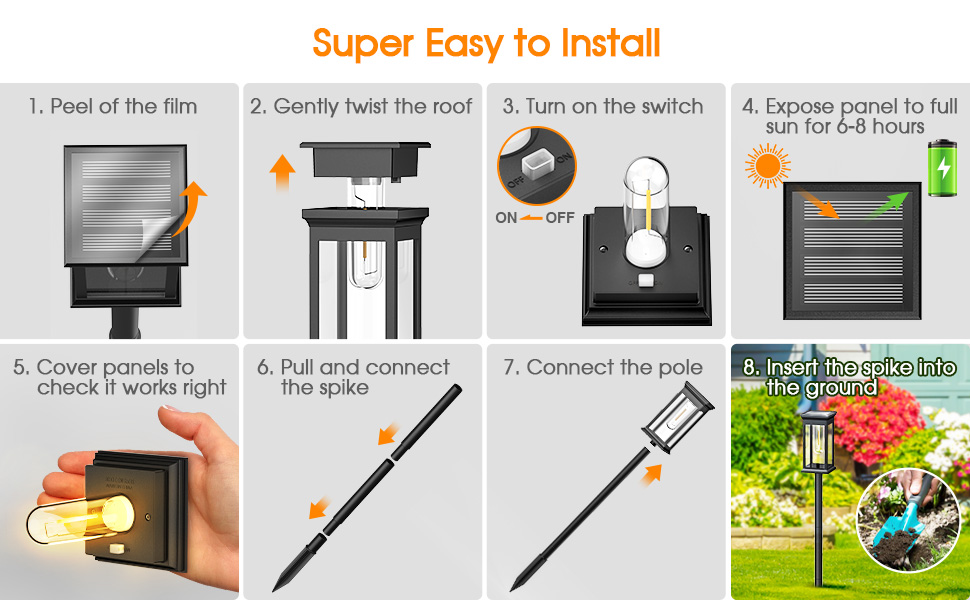 Super Easy to Install

1. Peel of the film

2. Gently twist the roof

3. Turn on the switch

OFF ON

ON OFF

4. Expose panel to full sun for 6-8 hours

5. Cover panels to check it works right

6. Pull and connect the spike

7. Connect the pole

8. Insert the spike into the ground